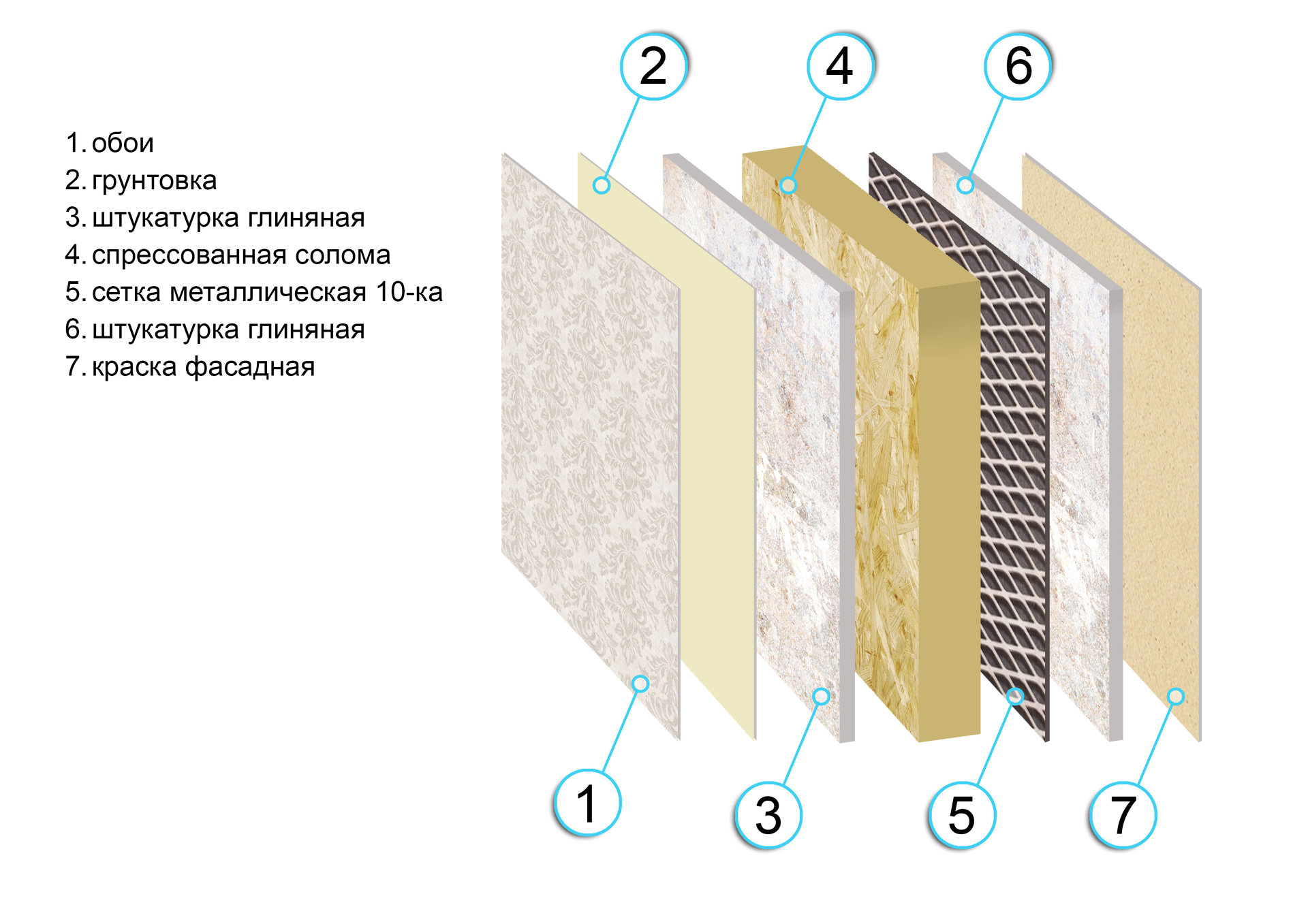 1. обои
2. грунтовка
3. штукатурка глиняная
4. спрессованная солома
5. сетка металлическая 10-ка
6. штукатурка глиняная
7. краска фасадная

2
4
6
1
3
5
7