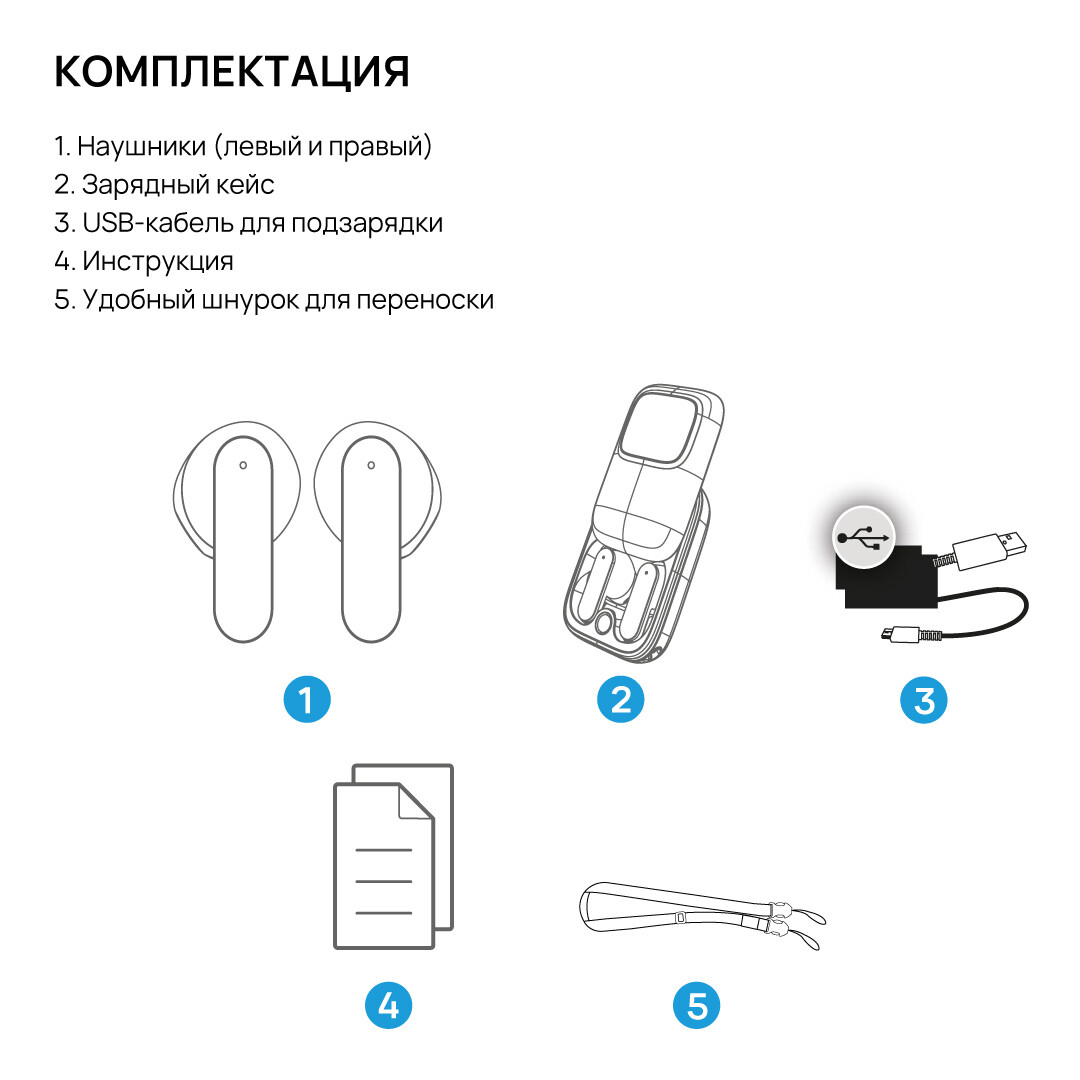 КОМПЛЕКТАЦИЯ

1. Наушники (левый и правый)
2. Зарядный кейс
3. USB-кабель для подзарядки
4. Инструкция
5. Удобный шнурок для переноски

1

2

3

4

5