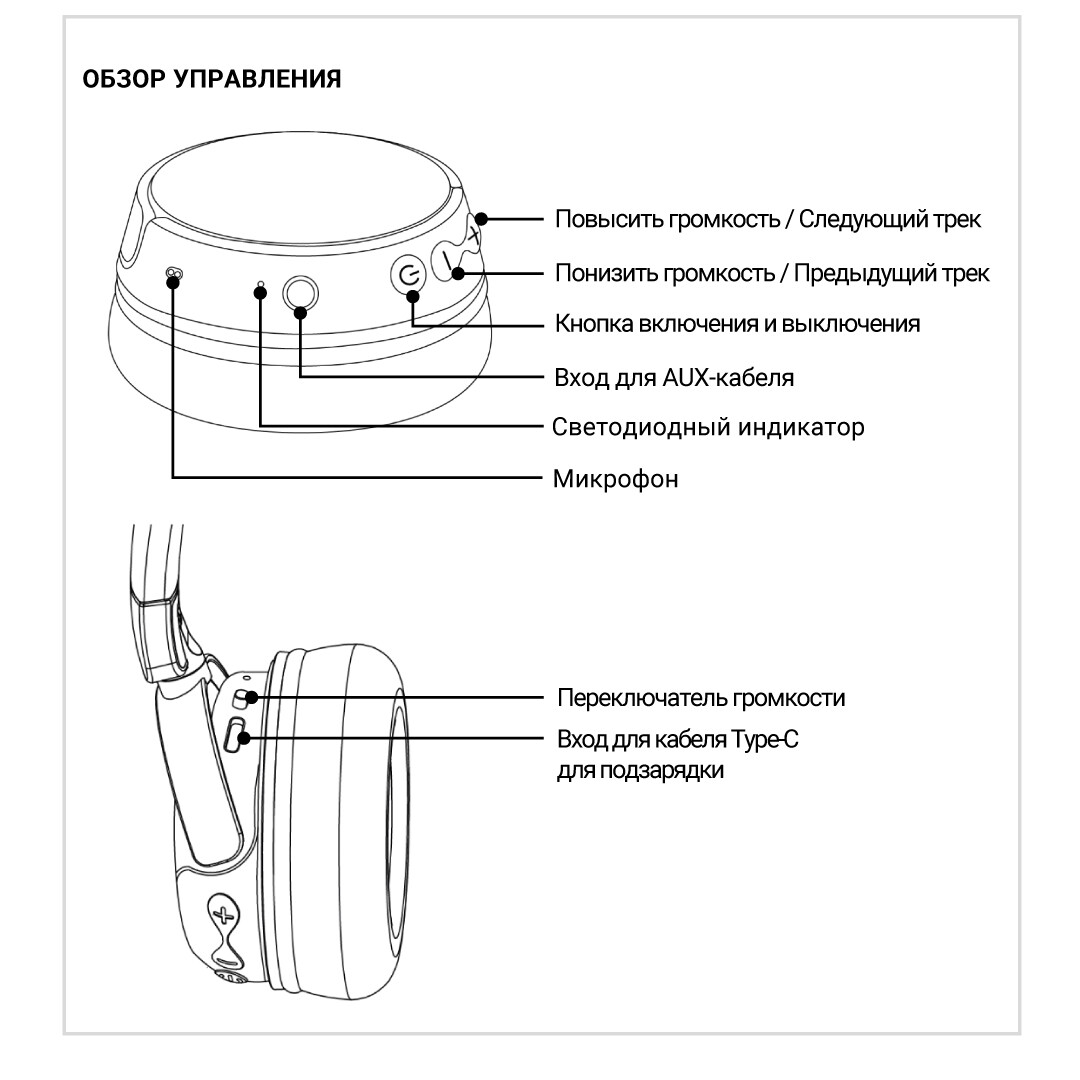 ОБЗОР УПРАВЛЕНИЯ

Повысить громкость / Следующий трек

Понизить громкость / Предыдущий трек

Кнопка включения и выключения

Вход для AUX-кабеля

Светодиодный индикатор

Микрофон

Переключатель громкости

Вход для кабеля Type-C для подзарядки