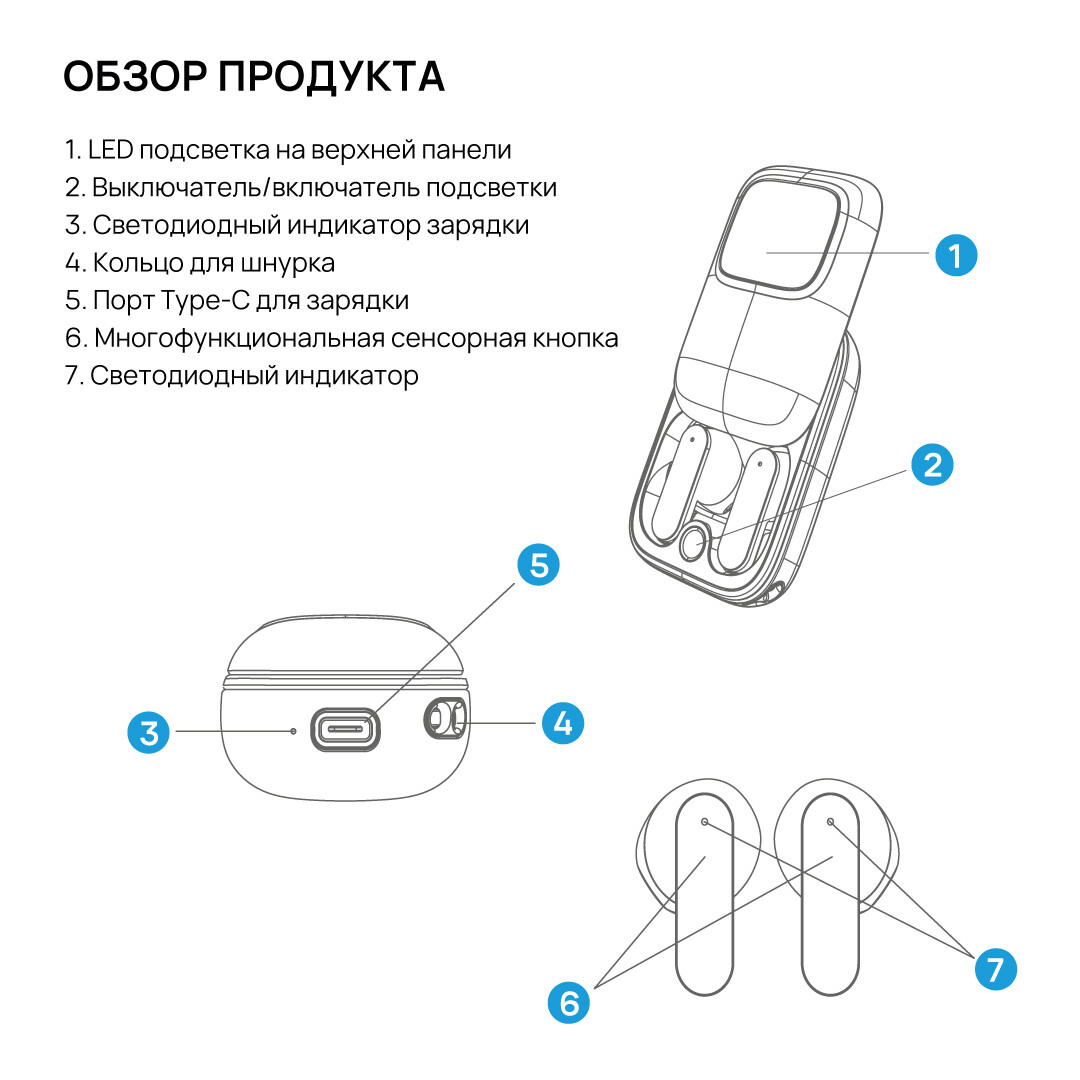 ОБЗОР ПРОДУКТА

1. LED подсветка на верхней панели
2. Выключатель/включатель подсветки
3. Светодиодный индикатор зарядки
4. Кольцо для шнурка
5. Порт Type-C для зарядки
6. Многофункциональная сенсорная кнопка
7. Светодиодный индикатор

1
2
5
3
4
6
7