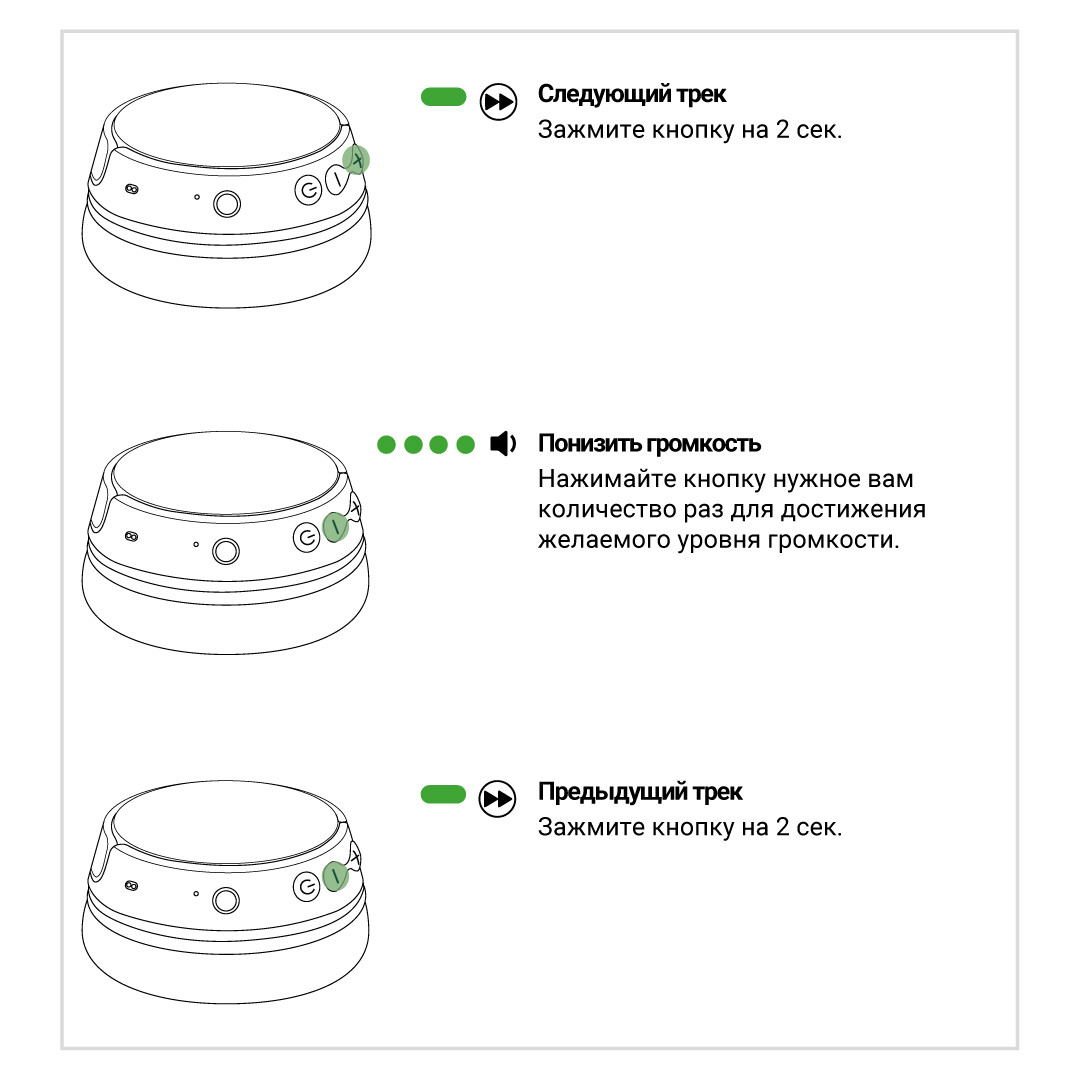 Следующий трек
Зажмите кнопку на 2 сек.

Понизить громкость
Нажимайте кнопку нужное вам количество раз для достижения желаемого уровня громкости.

Предыдущий трек
Зажмите кнопку на 2 сек.