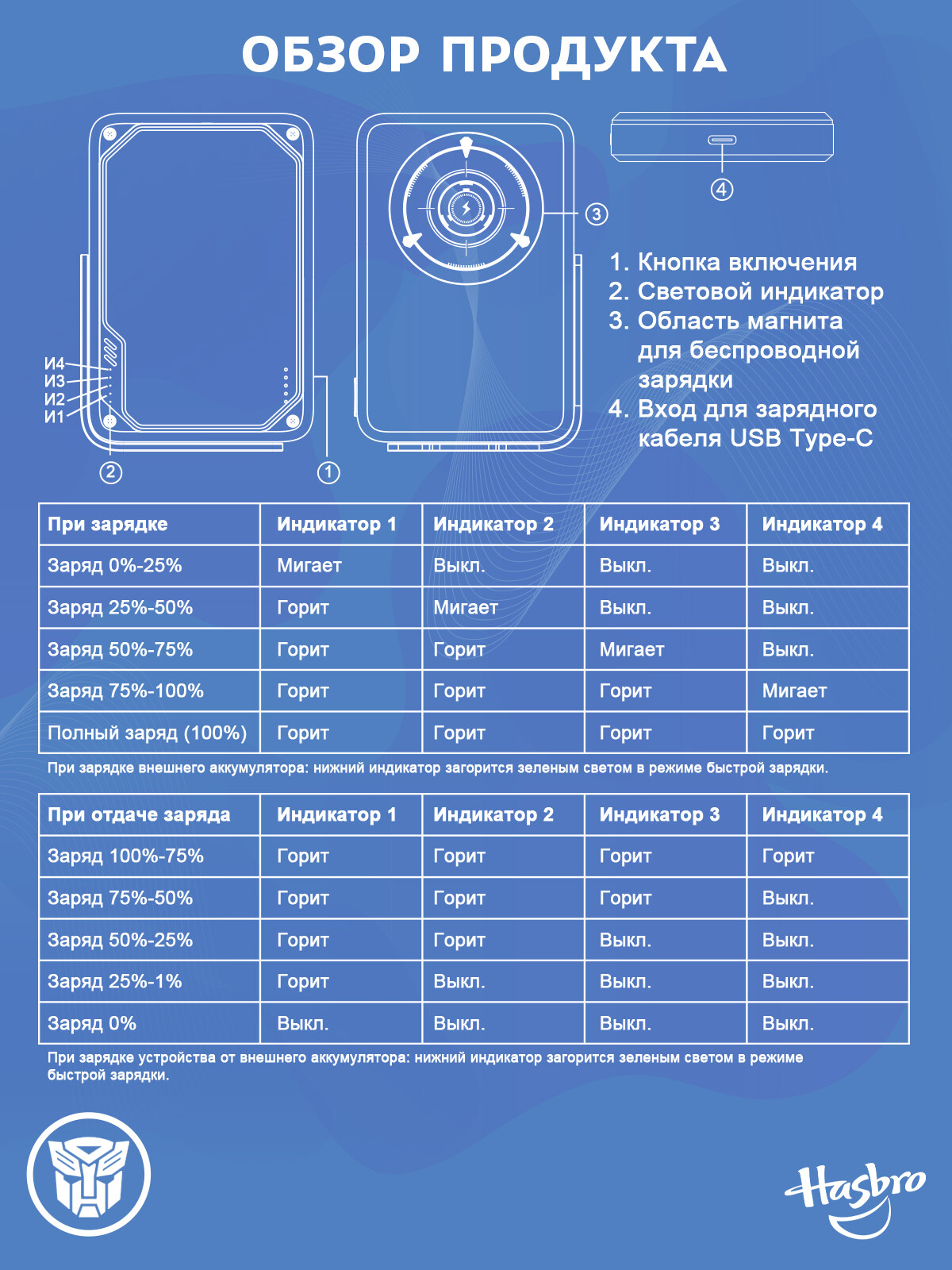 ОБЗОР ПРОДУКТА

И4
И3
И2
И1
2
1
3
4

1. Кнопка включения
2. Световой индикатор
3. Область магнита для беспроводной зарядки
4. Вход для зарядного кабеля USB Type-C

| При зарядке | Индикатор 1 | Индикатор 2 | Индикатор 3 | Индикатор 4 |
|---|---|---|---|---|
| Заряд 0%-25% | Мигает | Выкл. | Выкл. | Выкл. |
| Заряд 25%-50% | Горит | Мигает | Выкл. | Выкл. |
| Заряд 50%-75% | Горит | Горит | Мигает | Выкл. |
| Заряд 75%-100% | Горит | Горит | Горит | Мигает |
| Полный заряд (100%) | Горит | Горит | Горит | Горит |

При зарядке внешнего аккумулятора: нижний индикатор загорится зеленым светом в режиме быстрой зарядки.

| При отдаче заряда | Индикатор 1 | Индикатор 2 | Индикатор 3 | Индикатор 4 |
|---|---|---|---|---|
| Заряд 100%-75% | Горит | Горит | Горит | Горит |
| Заряд 75%-50% | Горит | Горит | Горит | Выкл. |
| Заряд 50%-25% | Горит | Горит | Выкл. | Выкл. |
| Заряд 25%-1% | Горит | Выкл. | Выкл. | Выкл. |
| Заряд 0% | Выкл. | Выкл. | Выкл. | Выкл. |

При зарядке устройства от внешнего аккумулятора: нижний индикатор загорится зеленым светом в режиме быстрой зарядки.

Hasbro