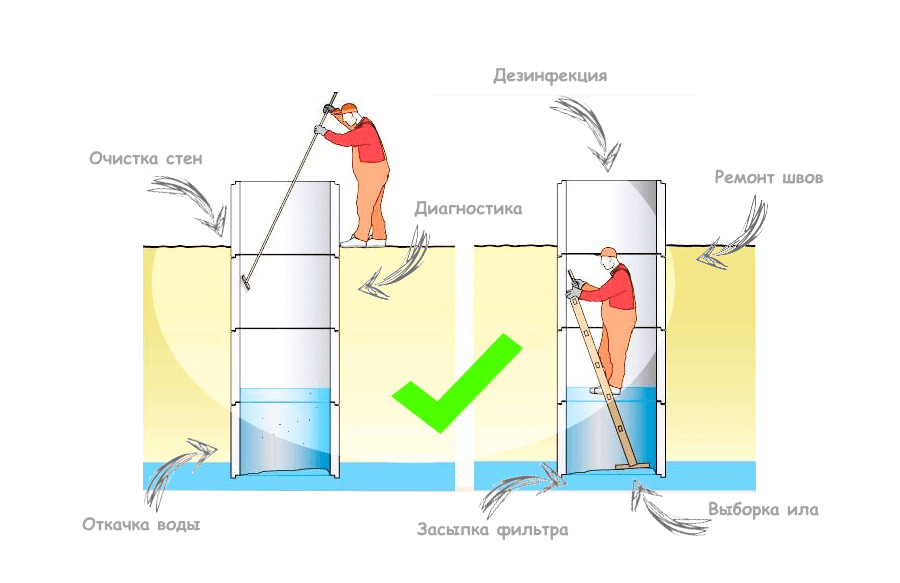 Дезинфекция

Очистка стен

Ремонт швов

Диагностика

Откачка воды

Засыпка фильтра

Выборка ила